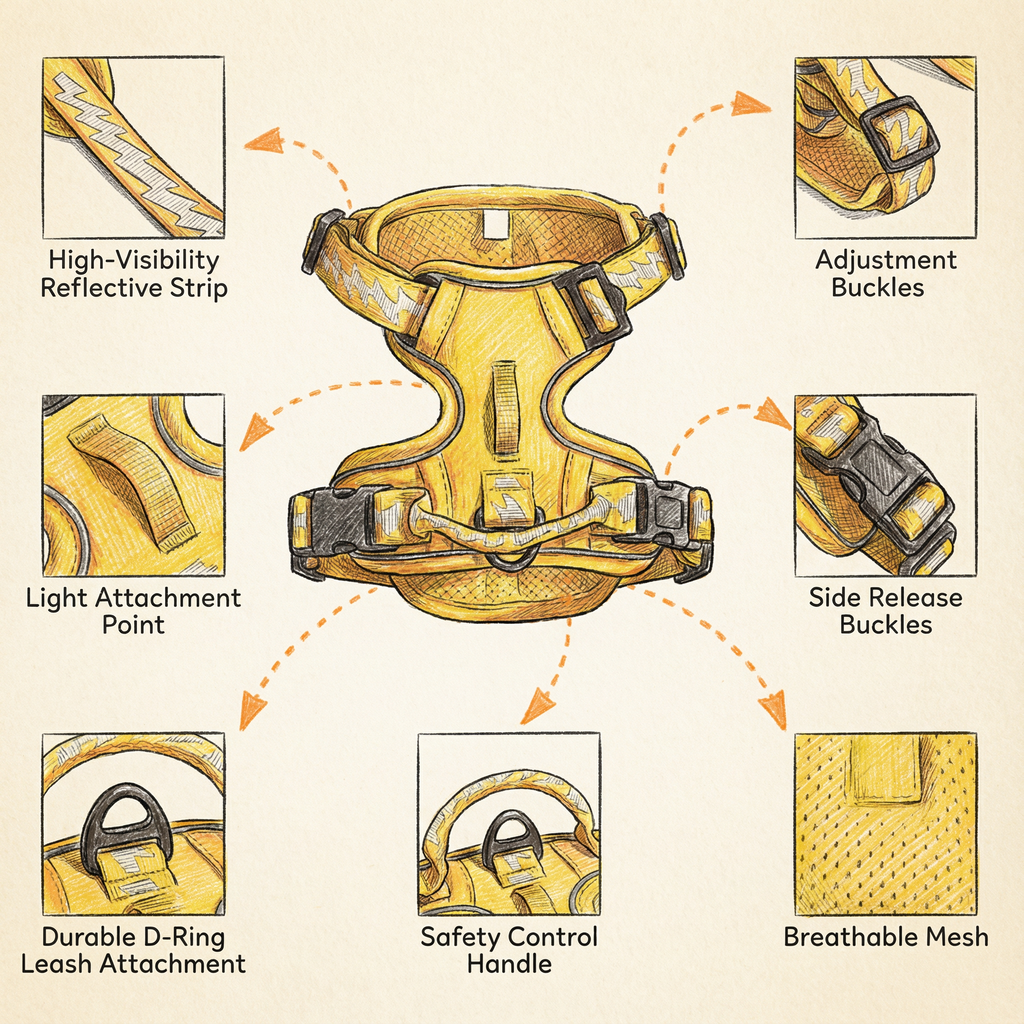 High-Visibility Reflective Strip

Adjustment Buckles

Light Attachment Point

Side Release Buckles

Durable D-Ring Leash Attachment

Safety Control Handle

Breathable Mesh